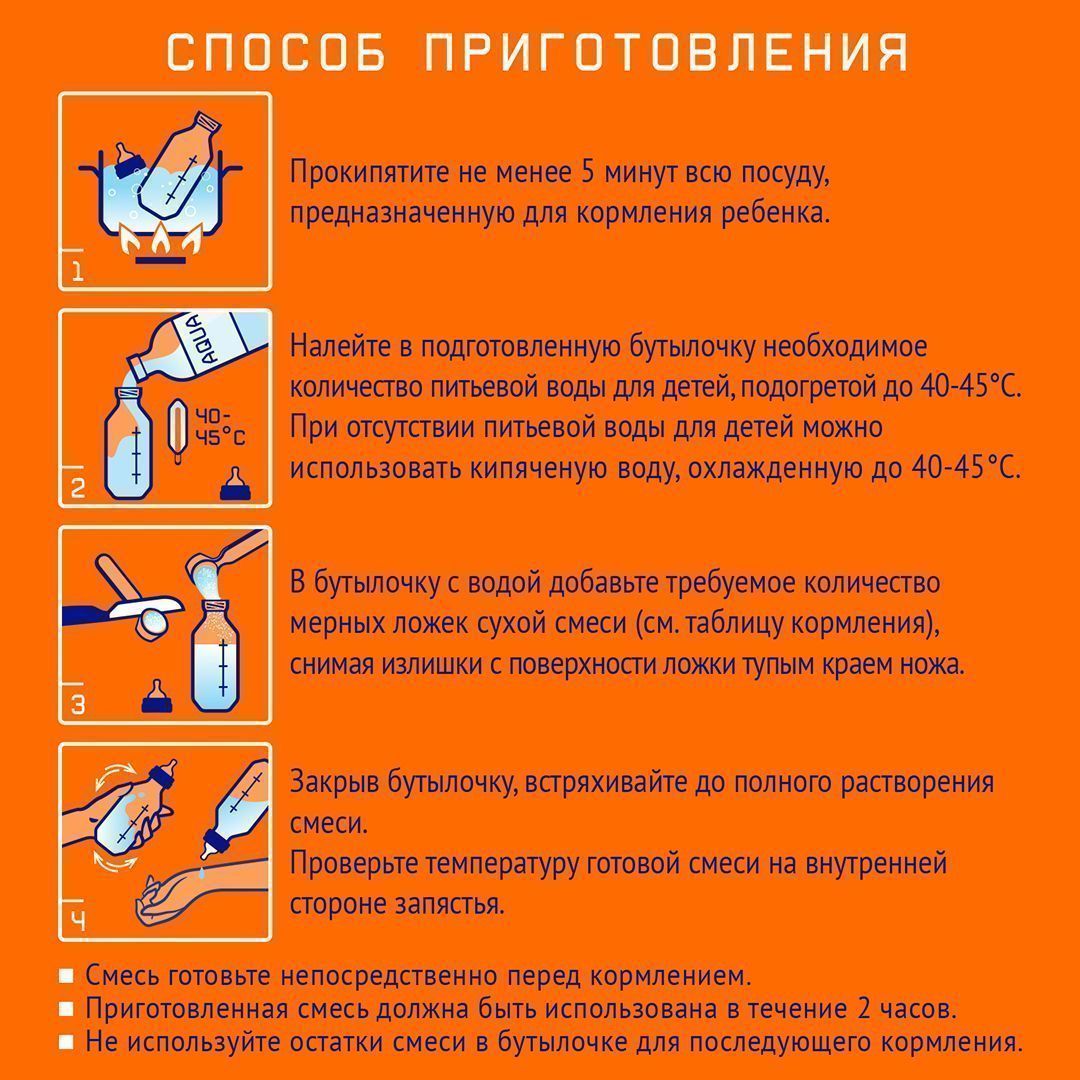 СПОСОБ ПРИГОТОВЛЕНИЯ

1

Прокипятите не менее 5 минут всю посуду, предназначенную для кормления ребенка.

AQUA

40-45°C

2

Налейте в подготовленную бутылочку необходимое количество питьевой воды для детей, подогретой до 40-45°C. При отсутствии питьевой воды для детей можно использовать кипяченую воду, охлажденную до 40-45°C.

3

В бутылочку с водой добавьте требуемое количество мерных ложек сухой смеси (см. таблицу кормления), снимая излишки с поверхности ложки тупым краем ножа.

4

Закрыв бутылочку, встряхивайте до полного растворения смеси.
Проверьте температуру готовой смеси на внутренней стороне запястья.

■ Смесь готовьте непосредственно перед кормлением.
■ Приготовленная смесь должна быть использована в течение 2 часов.
■ Не используйте остатки смеси в бутылочке для последующего кормления.